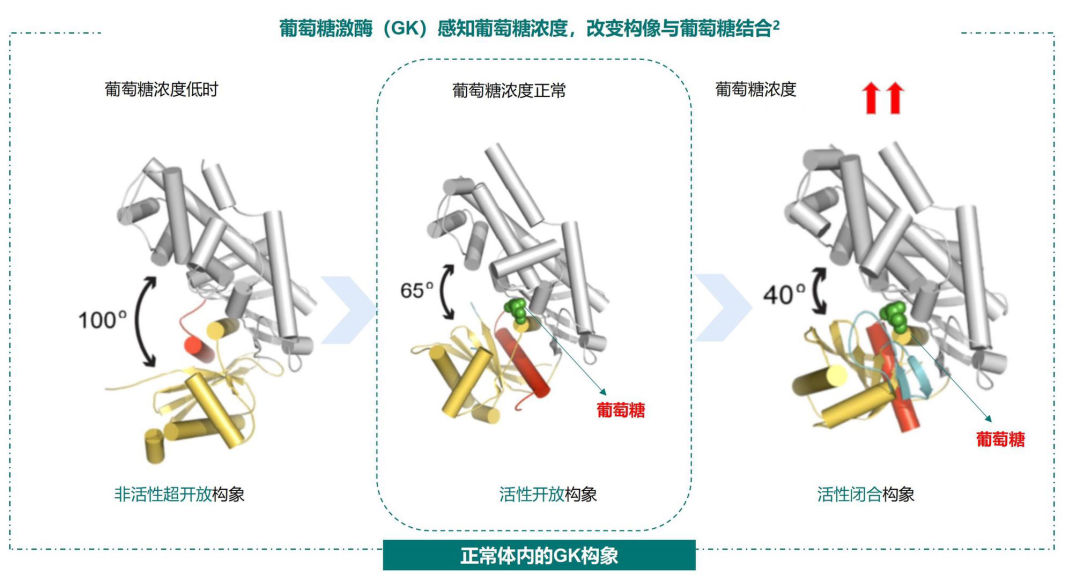 葡萄糖激酶（GK）感知葡萄糖浓度，改变构像与葡萄糖结合$^2$

葡萄糖浓度低时

100°

非活性超开放构象

葡萄糖浓度正常

65°

葡萄糖

活性开放构象

葡萄糖浓度

40°

葡萄糖

活性闭合构象

正常体内的GK构象