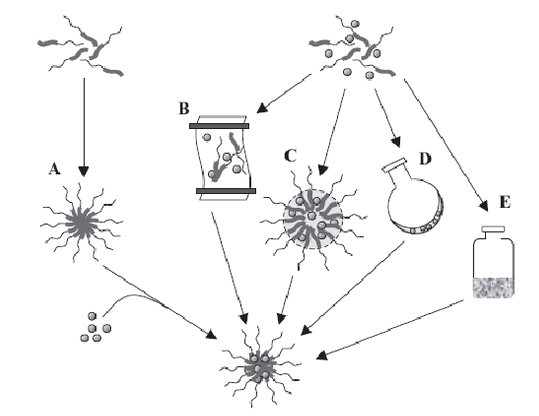 B

A

C

D

E